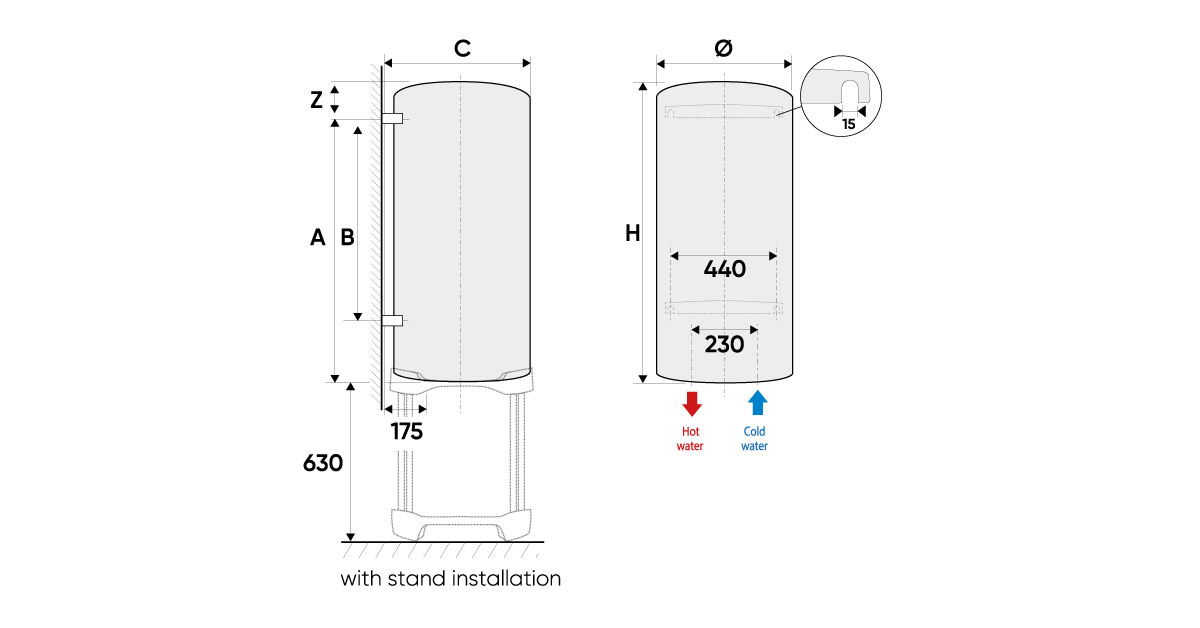 C
Z
A
B
175
630
with stand installation
Ø
15
H
440
230
Hot water
Cold water